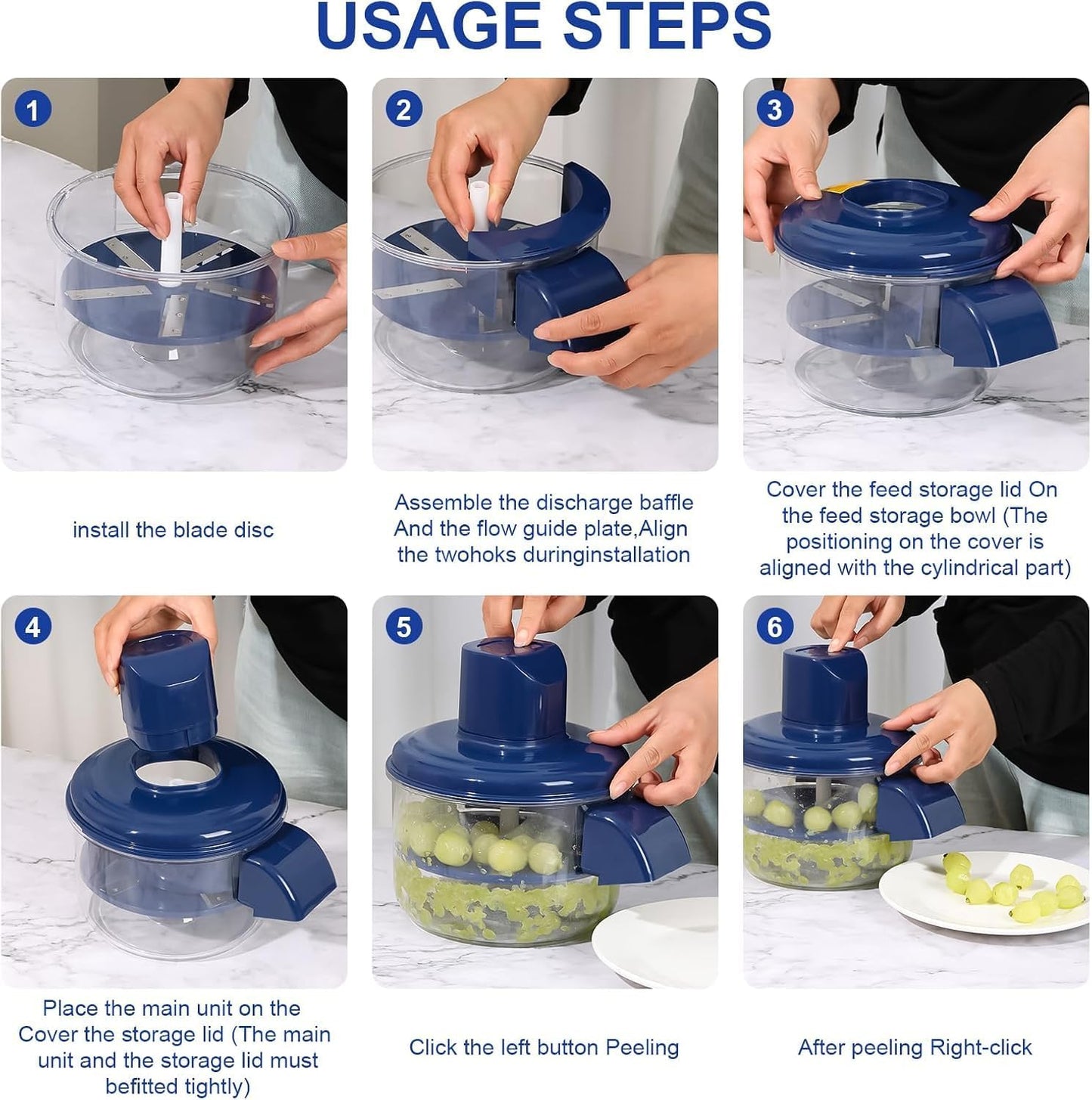 USAGE STEPS

1

install the blade disc

2

Assemble the discharge baffle And the flow guide plate,Align the twohoks duringinstallation

3

Cover the feed storage lid On the feed storage bowl (The positioning on the cover is aligned with the cylindrical part)

4

Place the main unit on the Cover the storage lid (The main unit and the storage lid must befitted tightly)

5

Click the left button Peeling

6

After peeling Right-click